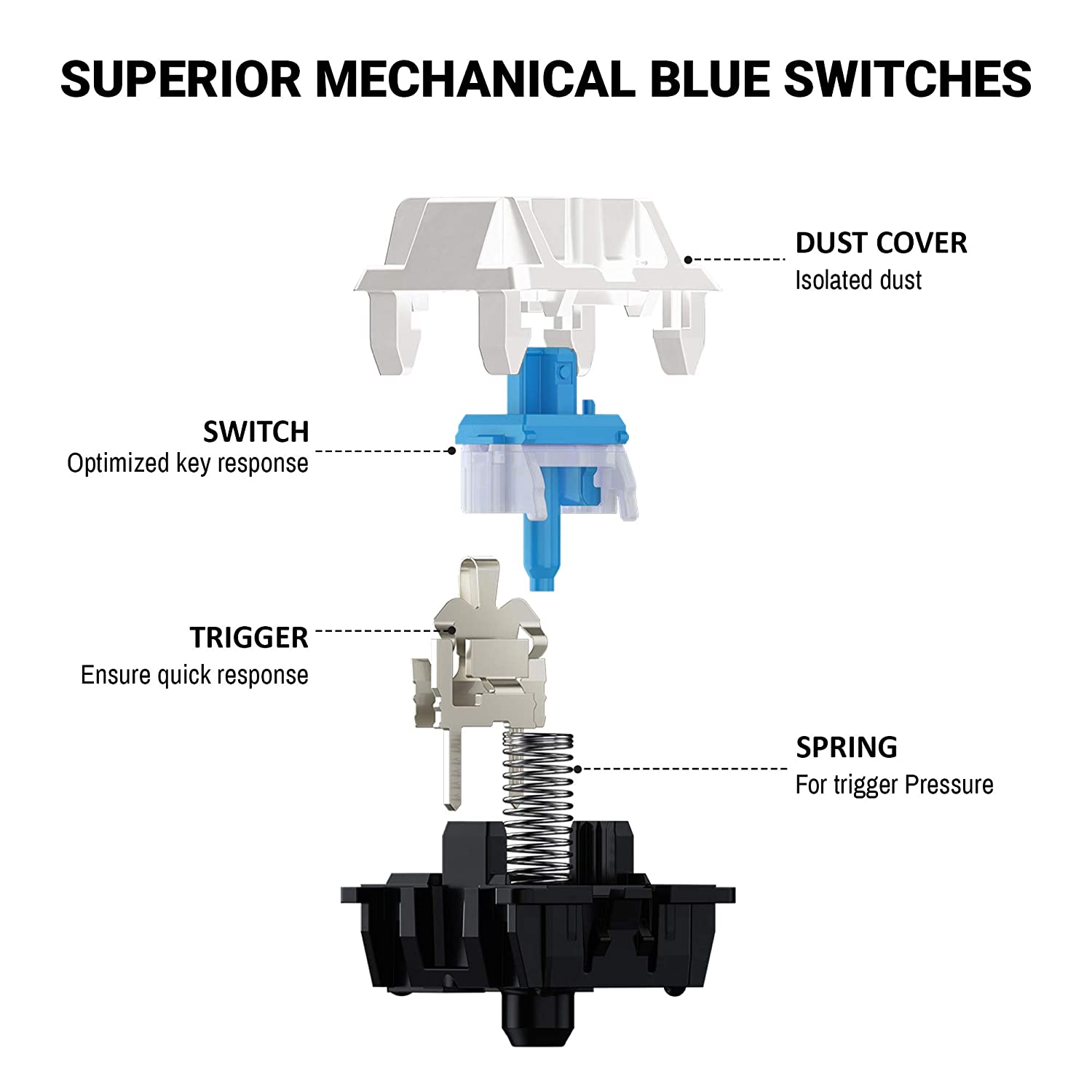 SUPERIOR MECHANICAL BLUE SWITCHES

DUST COVER
Isolated dust

SWITCH
Optimized key response

TRIGGER
Ensure quick response

SPRING
For trigger Pressure